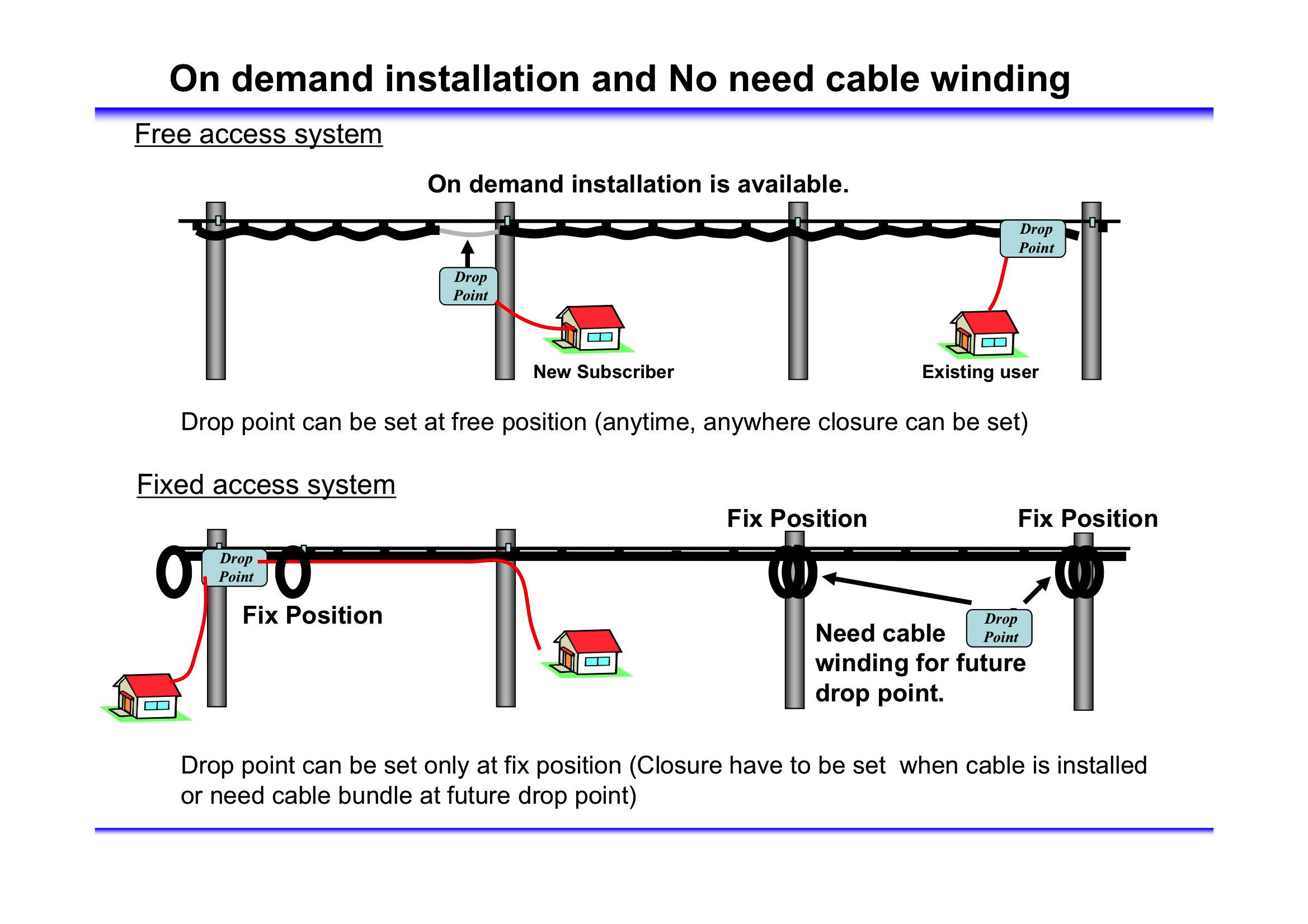 On demand installation and No need cable winding

Free access system

On demand installation is available.

Drop Point

Drop Point

New Subscriber

Existing user

Drop point can be set at free position (anytime, anywhere closure can be set)

Fixed access system

Fix Position

Fix Position

Drop Point

Fix Position

Need cable winding for future drop point.

Drop Point

Drop point can be set only at fix position (Closure have to be set when cable is installed or need cable bundle at future drop point)